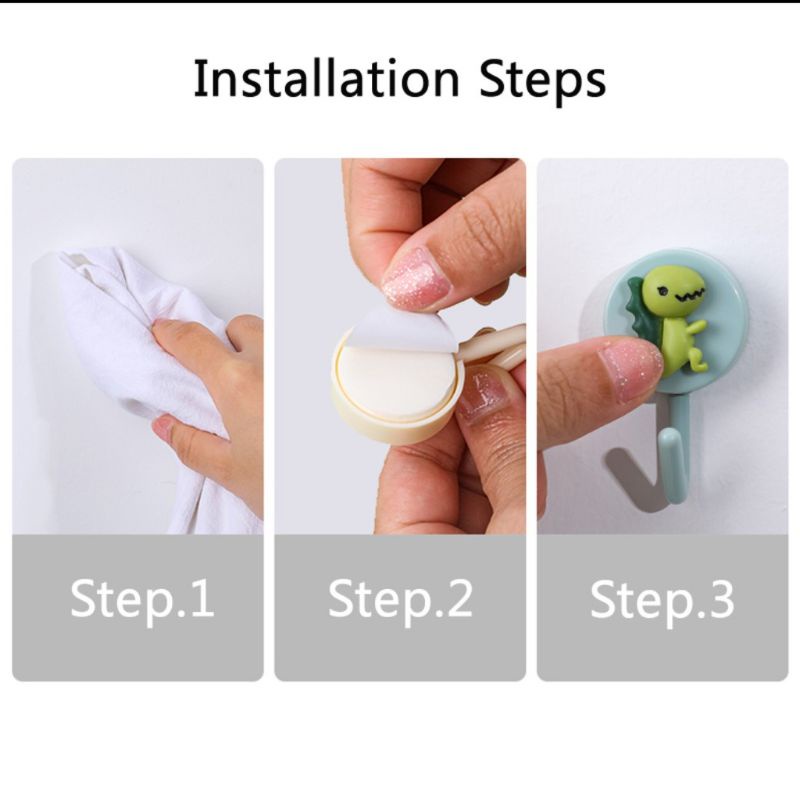 Installation Steps

Step.1

Step.2

Step.3